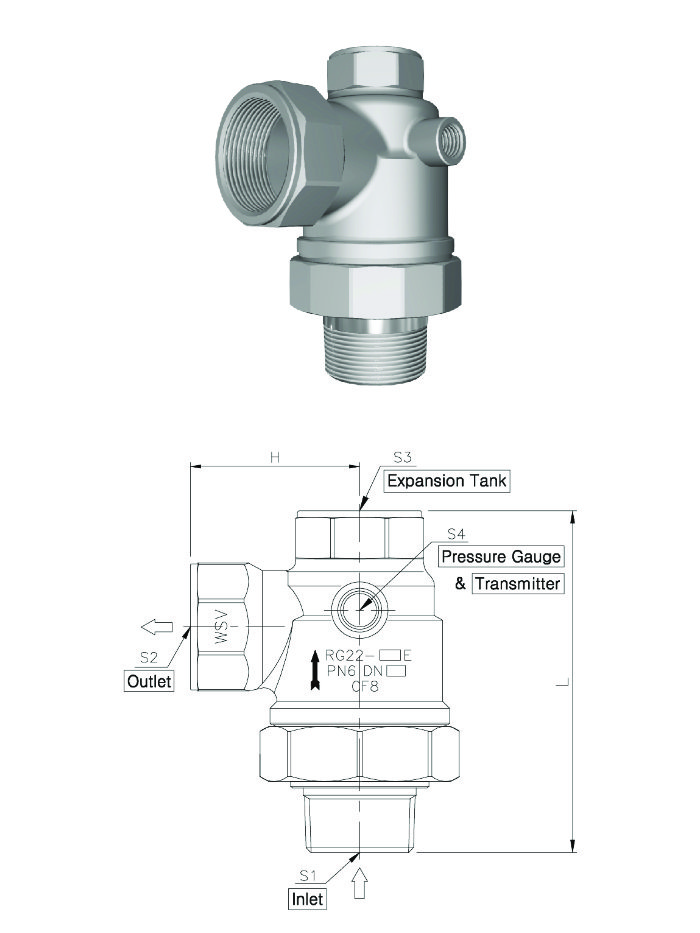 H

S3

Expansion Tank

S4

Pressure Gauge

& Transmitter

WSV

S2

Outlet

RG22- E

PN6 DN

CF8

L

S1

Inlet